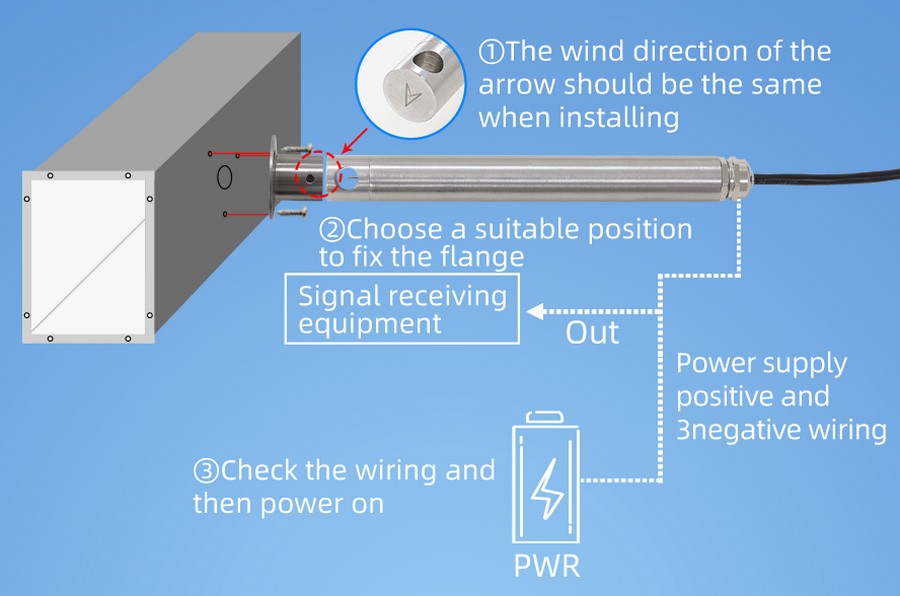 ①The wind direction of the arrow should be the same when installing

②Choose a suitable position to fix the flange

Signal receiving equipment

Out

Power supply positive and 3negative wiring

③Check the wiring and then power on

PWR